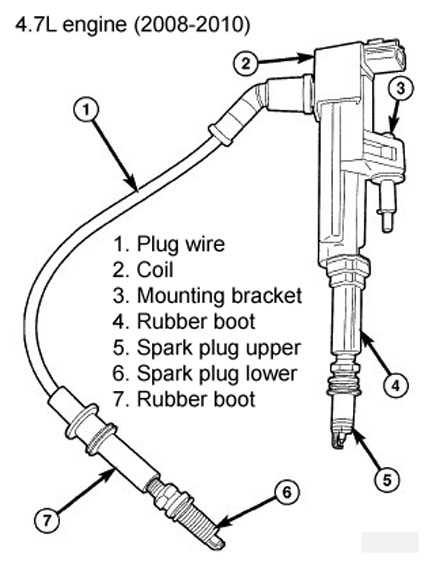 4.7L engine (2008-2010)

2

3

1

1. Plug wire
2. Coil
3. Mounting bracket
4. Rubber boot
5. Spark plug upper
6. Spark plug lower
7. Rubber boot

4

5

6

7