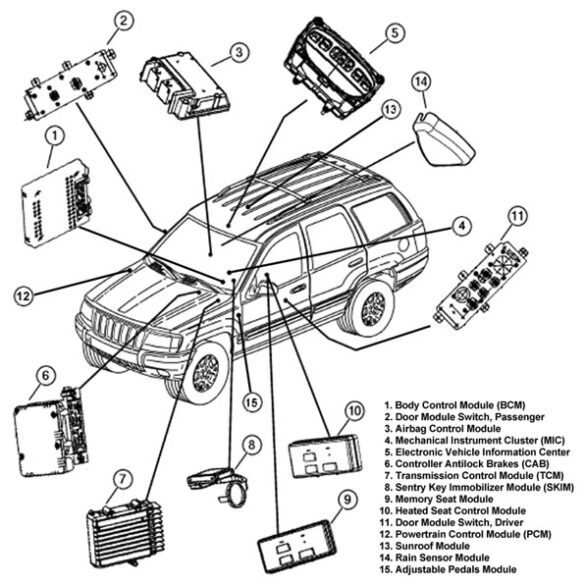 2

3

5

14

13

1

4

11

12

6

15

10

8

7

9

1. Body Control Module (BCM)
2. Door Module Switch, Passenger
3. Airbag Control Module
4. Mechanical Instrument Cluster (MIC)
5. Electronic Vehicle Information Center
6. Controller Antilock Brakes (CAB)
7. Transmission Control Module (TCM)
8. Sentry Key Immobilizer Module (SKIM)
9. Memory Seat Module
10. Heated Seat Control Module
11. Door Module Switch, Driver
12. Powertrain Control Module (PCM)
13. Sunroof Module
14. Rain Sensor Module
15. Adjustable Pedals Module