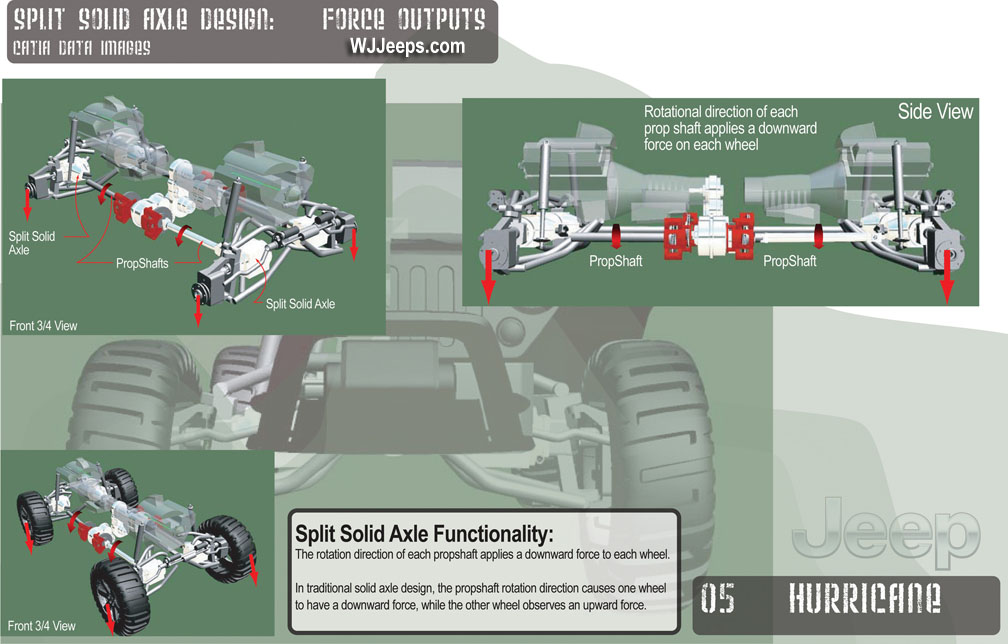 SPLIT SOLID AXLE DESIGN: FORCE OUTPUTS
CATIA DATA IMAGES
WJJeeps.com

Split Solid Axle
PropShafts
Split Solid Axle
Front 3/4 View

Rotational direction of each prop shaft applies a downward force on each wheel
Side View
PropShaft
PropShaft

Front 3/4 View

Split Solid Axle Functionality:
The rotation direction of each propshaft applies a downward force to each wheel.

In traditional solid axle design, the propshaft rotation direction causes one wheel to have a downward force, while the other wheel observes an upward force.

Jeep
05 HURRICANE