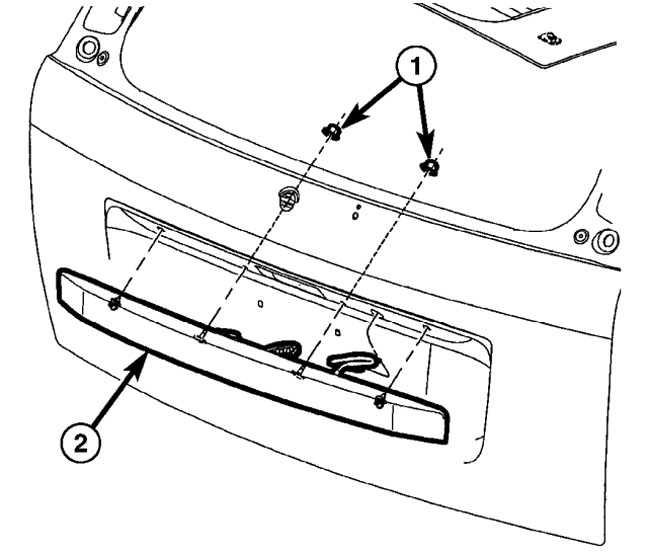 1
2