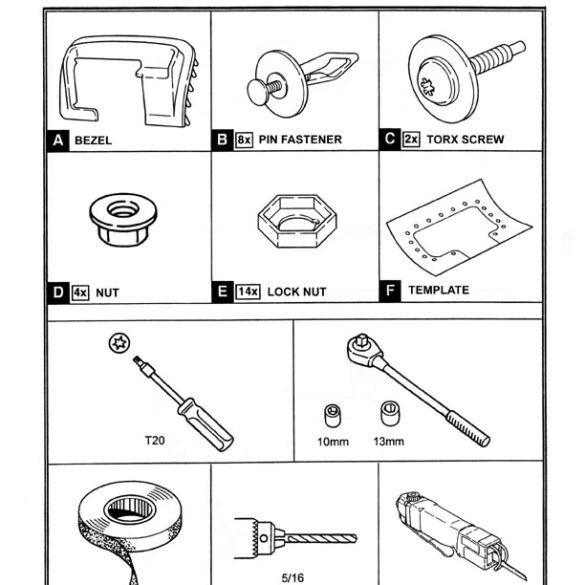 A BEZEL

B 8x PIN FASTENER

C 2x TORX SCREW

D 4x NUT

E 14x LOCK NUT

F TEMPLATE

T20

10mm 13mm

5/16