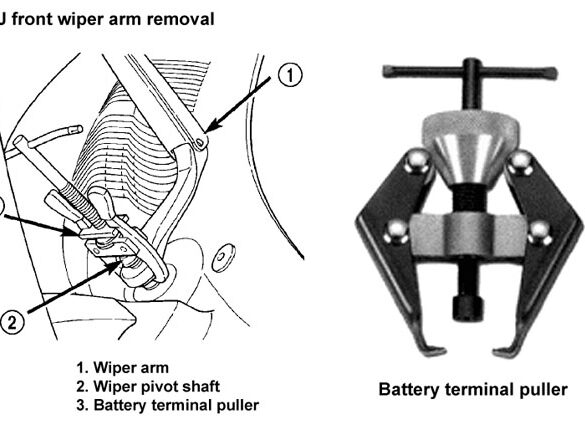 J front wiper arm removal

1

2

1. Wiper arm
2. Wiper pivot shaft
3. Battery terminal puller

Battery terminal puller